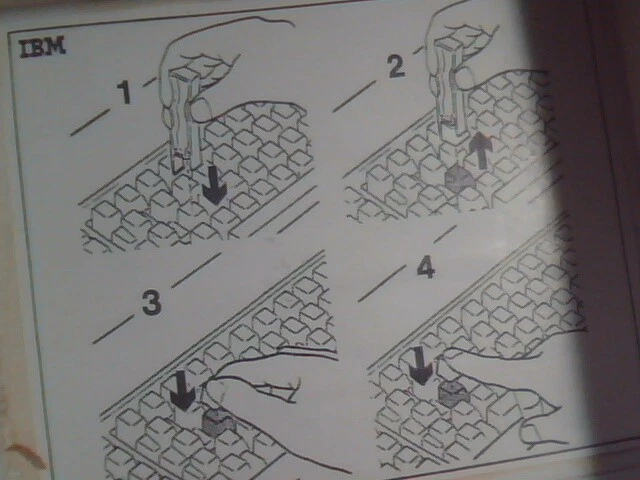 IBM

1

2

3

4